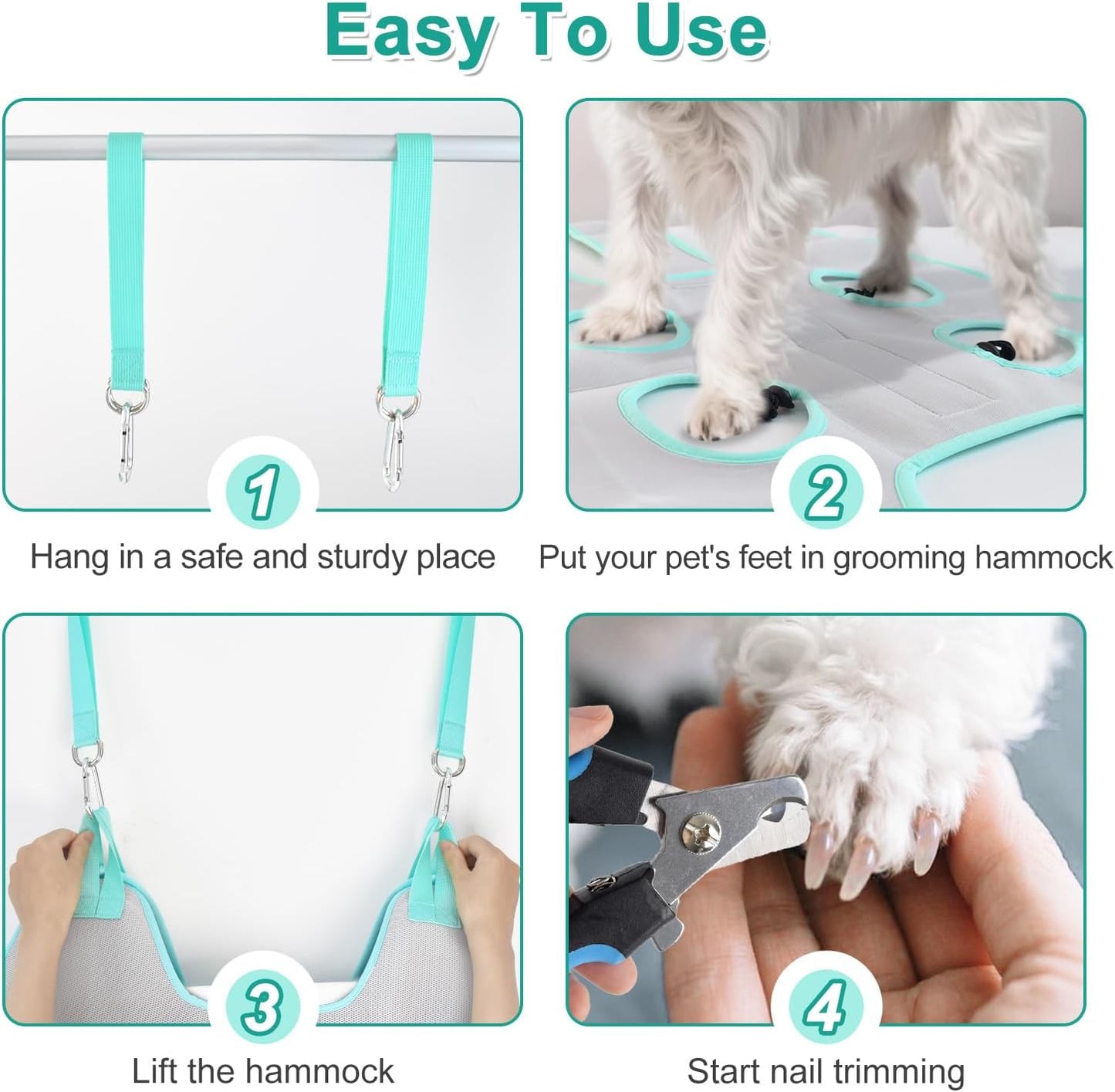 Easy To Use

1

Hang in a safe and sturdy place

2

Put your pet's feet in grooming hammock

3

Lift the hammock

4

Start nail trimming