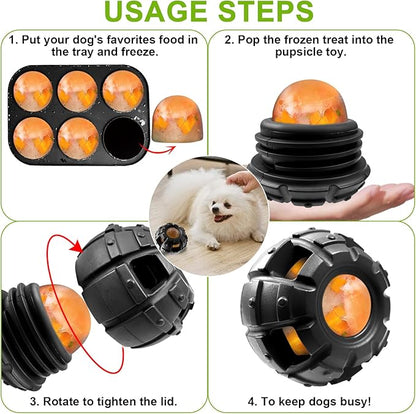 USAGE STEPS

1. Put your dog's favorites food in the tray and freeze.

2. Pop the frozen treat into the pupsicle toy.

3. Rotate to tighten the lid.

4. To keep dogs busy!