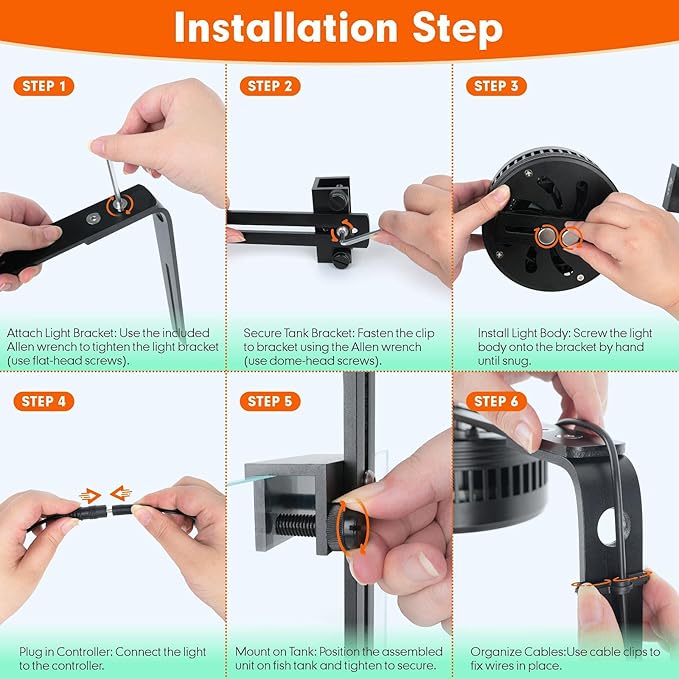 Installation Step

STEP 1

Attach Light Bracket: Use the included Allen wrench to tighten the light bracket (use flat-head screws).

STEP 2

Secure Tank Bracket: Fasten the clip to bracket using the Allen wrench (use dome-head screws).

STEP 3

Install Light Body: Screw the light body onto the bracket by hand until snug.

STEP 4

Plug in Controller: Connect the light to the controller.

STEP 5

Mount on Tank: Position the assembled unit on fish tank and tighten to secure.

STEP 6

Organize Cables:Use cable clips to fix wires in place.