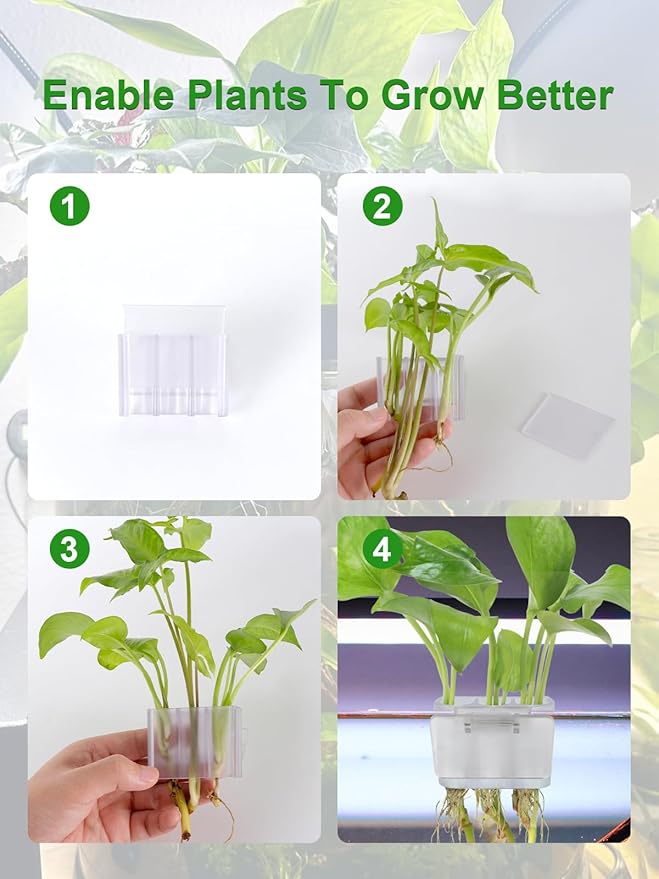 Enable Plants To Grow Better

1

2

3

4