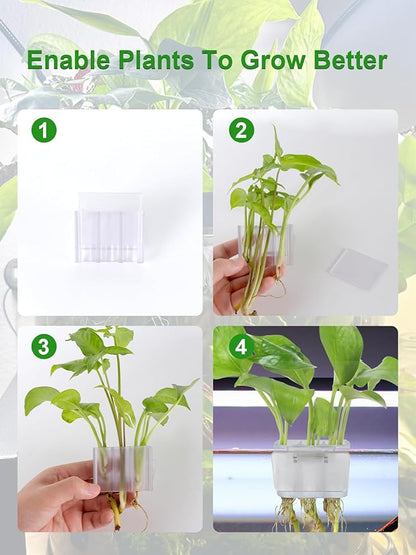 Enable Plants To Grow Better

1

2

3

4