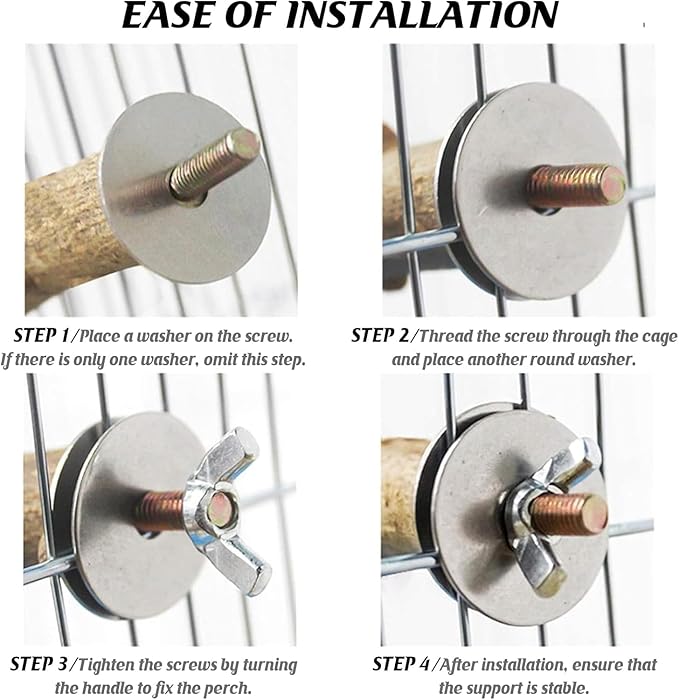 EASE OF INSTALLATION

STEP 1/Place a washer on the screw. If there is only one washer, omit this step.

STEP 2/Thread the screw through the cage and place another round washer.

STEP 3/Tighten the screws by turning the handle to fix the perch.

STEP 4/After installation, ensure that the support is stable.