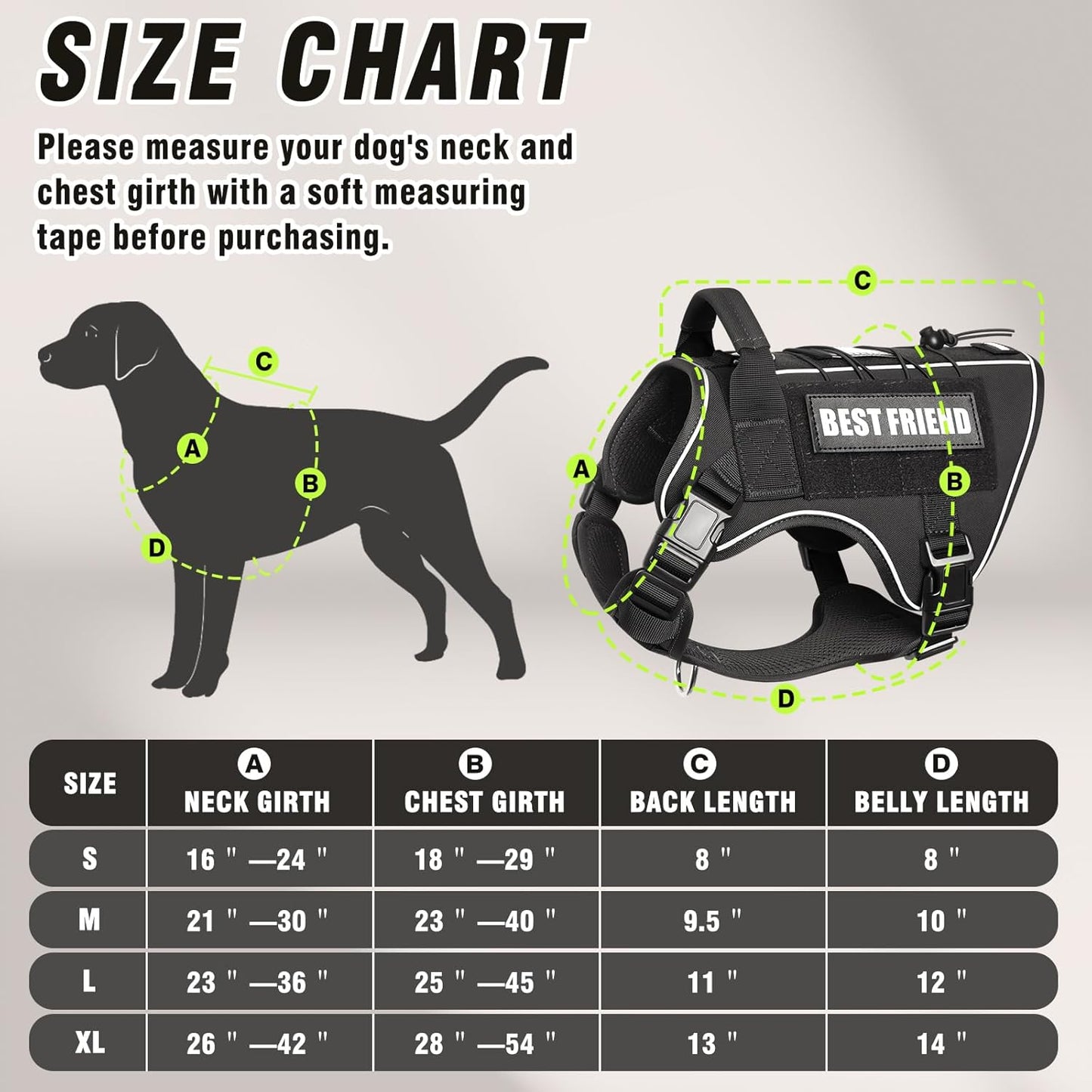 SIZE CHART

Please measure your dog's neck and chest girth with a soft measuring tape before purchasing.

C
A
B
D

C
BEST FRIEND
A
B
D

| SIZE | A NECK GIRTH | B CHEST GIRTH | C BACK LENGTH | D BELLY LENGTH |
|---|---|---|---|---|
| S | 16 " —24 " | 18 " —29 " | 8 " | 8 " |
| M | 21 " —30 " | 23 " —40 " | 9.5 " | 10 " |
| L | 23 " —36 " | 25 " —45 " | 11 " | 12 " |
| XL | 26 " —42 " | 28 " —54 " | 13 " | 14 " |