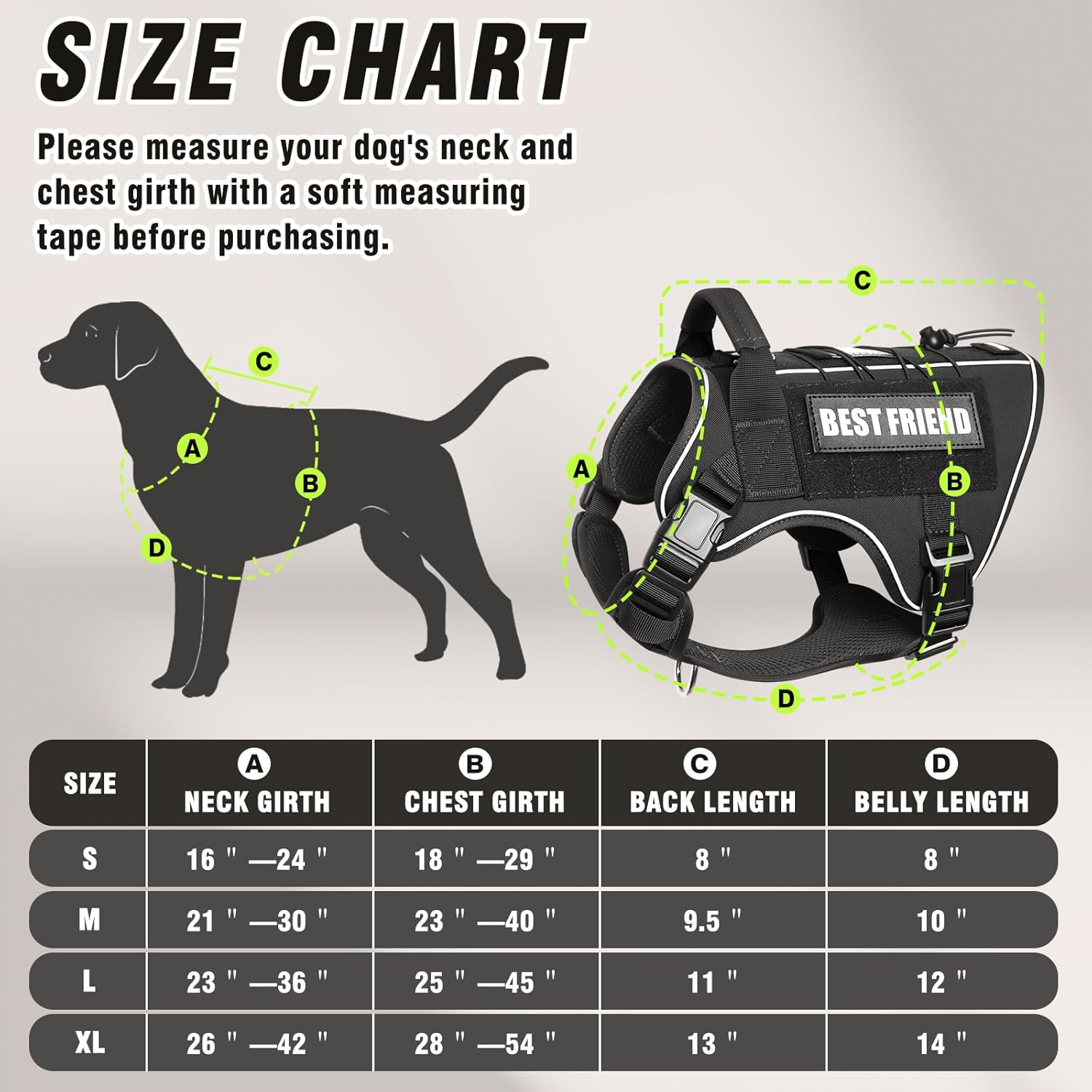 SIZE CHART

Please measure your dog's neck and chest girth with a soft measuring tape before purchasing.

C
A
B
D

C
BEST FRIEND
A
B
D

| SIZE | A NECK GIRTH | B CHEST GIRTH | C BACK LENGTH | D BELLY LENGTH |
|---|---|---|---|---|
| S | 16 " —24 " | 18 " —29 " | 8 " | 8 " |
| M | 21 " —30 " | 23 " —40 " | 9.5 " | 10 " |
| L | 23 " —36 " | 25 " —45 " | 11 " | 12 " |
| XL | 26 " —42 " | 28 " —54 " | 13 " | 14 " |