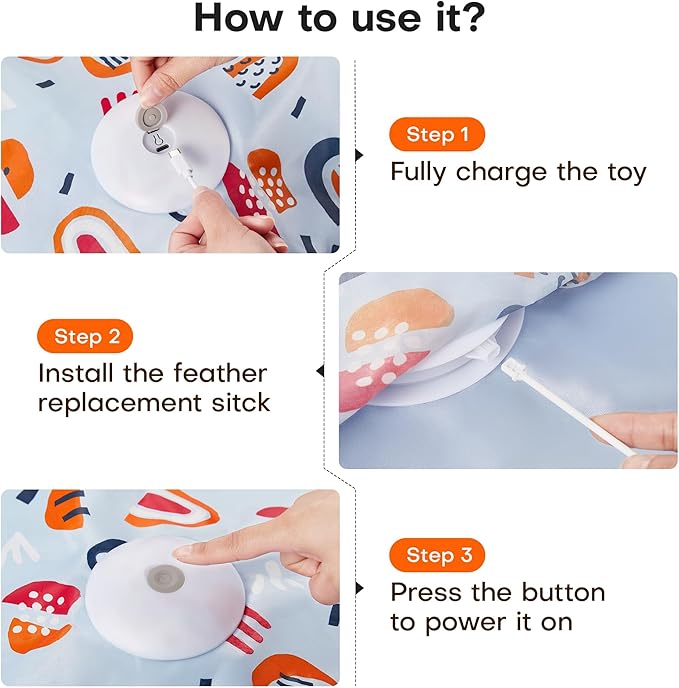 How to use it?

Step 1
Fully charge the toy

Step 2
Install the feather replacement sitck

Step 3
Press the button to power it on