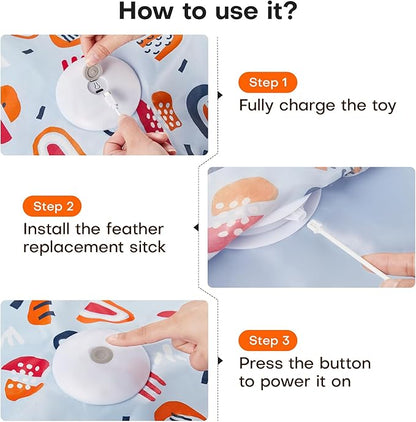 How to use it?

Step 1
Fully charge the toy

Step 2
Install the feather replacement sitck

Step 3
Press the button to power it on