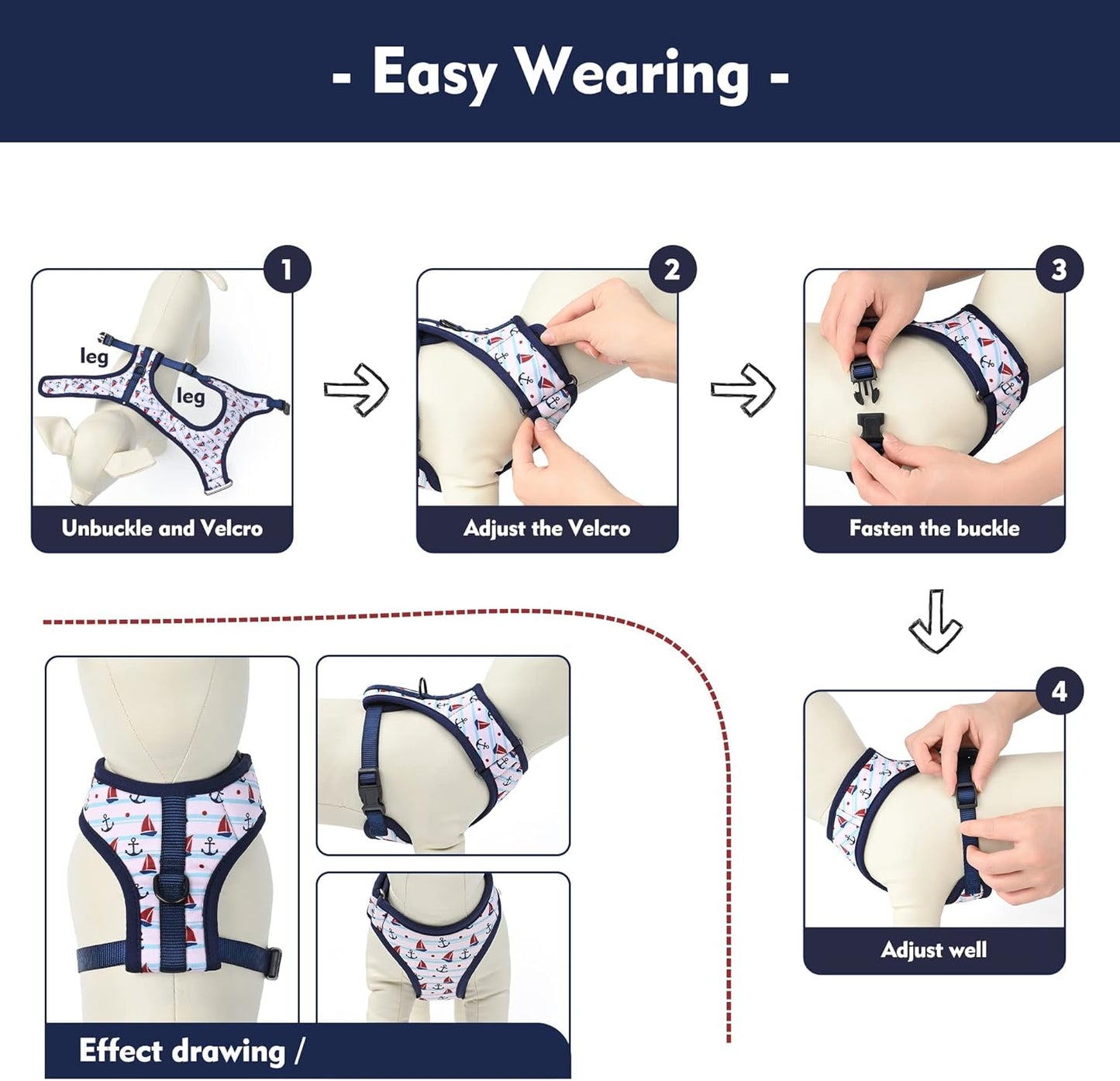 - Easy Wearing -

1

leg

leg

Unbuckle and Velcro

2

Adjust the Velcro

3

Fasten the buckle

4

Adjust well

Effect drawing /