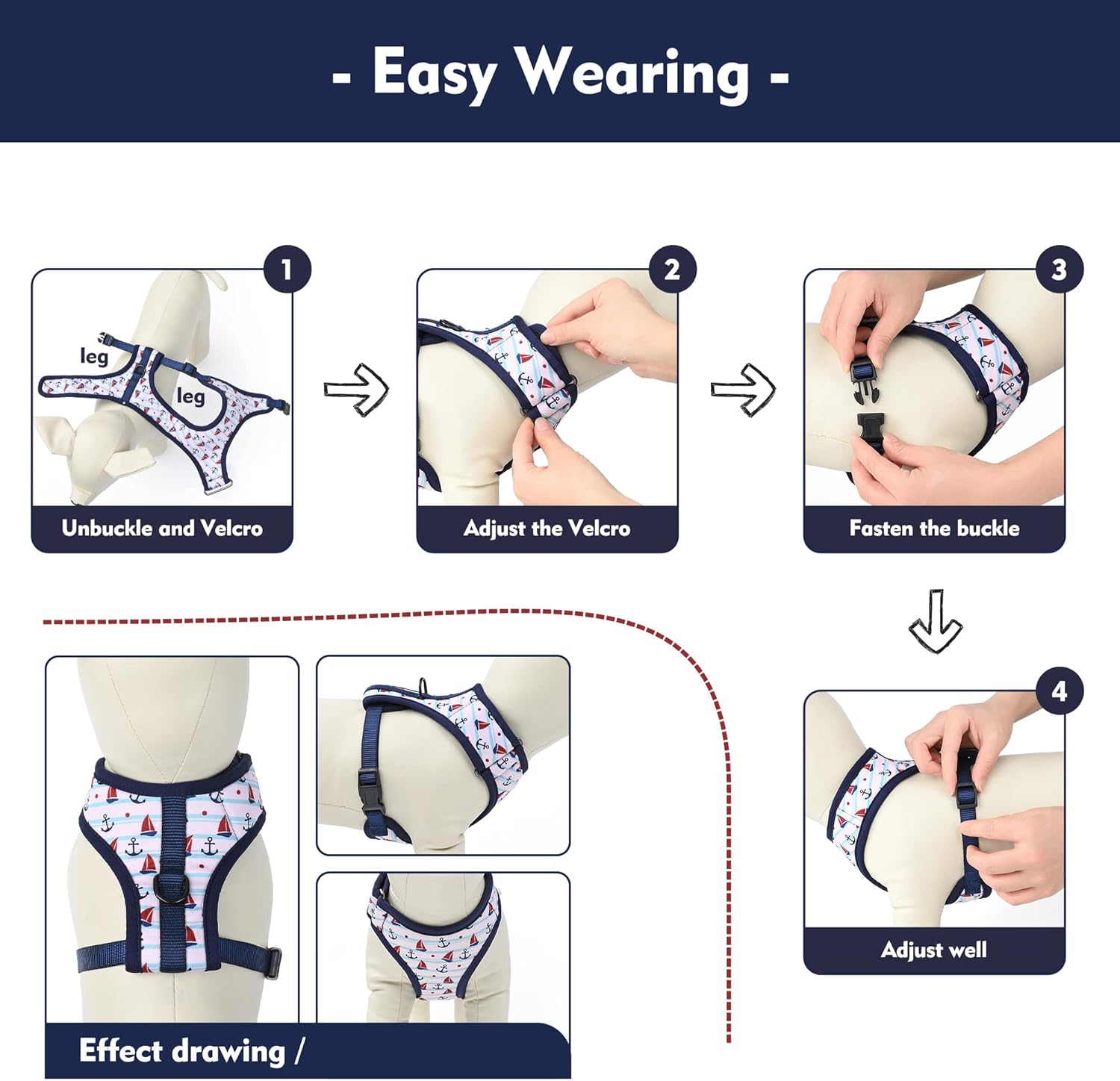 - Easy Wearing -

1

leg

leg

Unbuckle and Velcro

2

Adjust the Velcro

3

Fasten the buckle

4

Adjust well

Effect drawing /