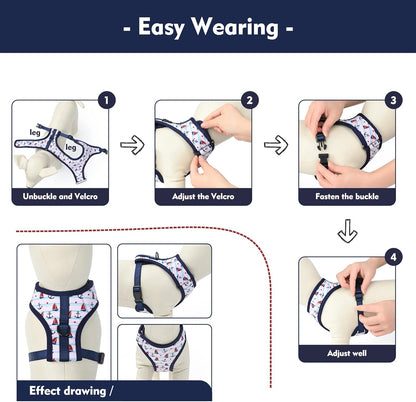 - Easy Wearing -

1

leg

leg

Unbuckle and Velcro

2

Adjust the Velcro

3

Fasten the buckle

4

Adjust well

Effect drawing /