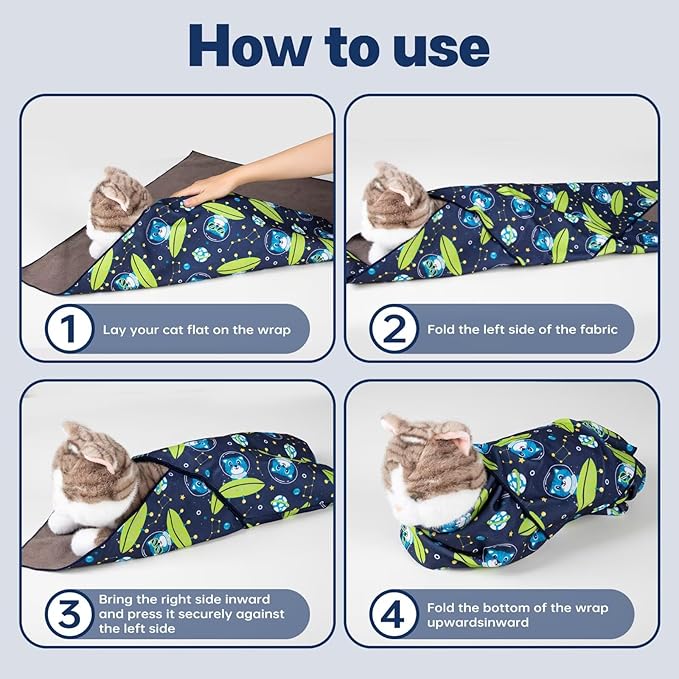 How to use

1 Lay your cat flat on the wrap

2 Fold the left side of the fabric

3 Bring the right side inward and press it securely against the left side

4 Fold the bottom of the wrap upwardsinward