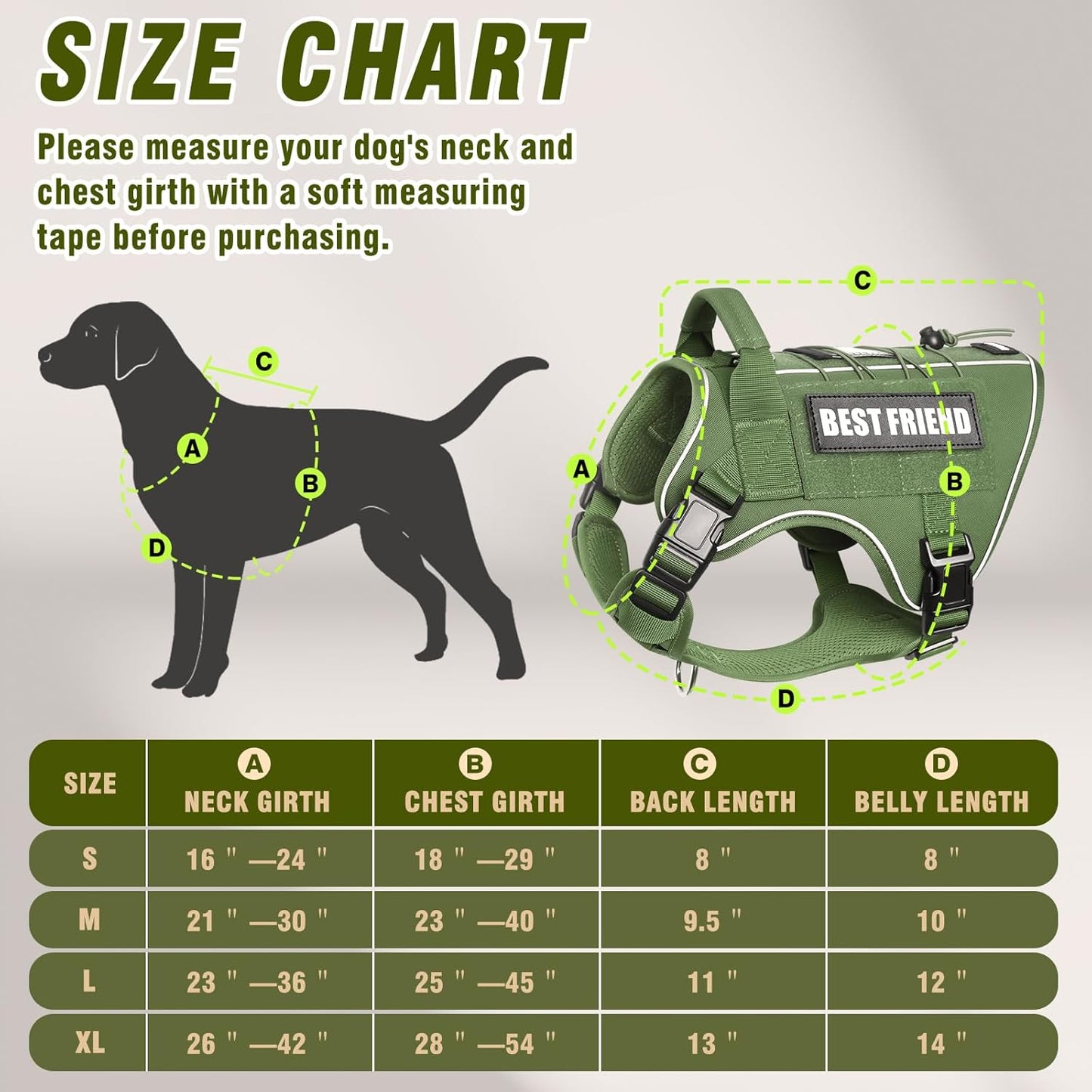 SIZE CHART

Please measure your dog's neck and chest girth with a soft measuring tape before purchasing.

C
A
B
D

C
BEST FRIEND
A
B
D

| SIZE | A NECK GIRTH | B CHEST GIRTH | C BACK LENGTH | D BELLY LENGTH |
|---|---|---|---|---|
| S | 16 " —24 " | 18 " —29 " | 8 " | 8 " |
| M | 21 " —30 " | 23 " —40 " | 9.5 " | 10 " |
| L | 23 " —36 " | 25 " —45 " | 11 " | 12 " |
| XL | 26 " —42 " | 28 " —54 " | 13 " | 14 " |