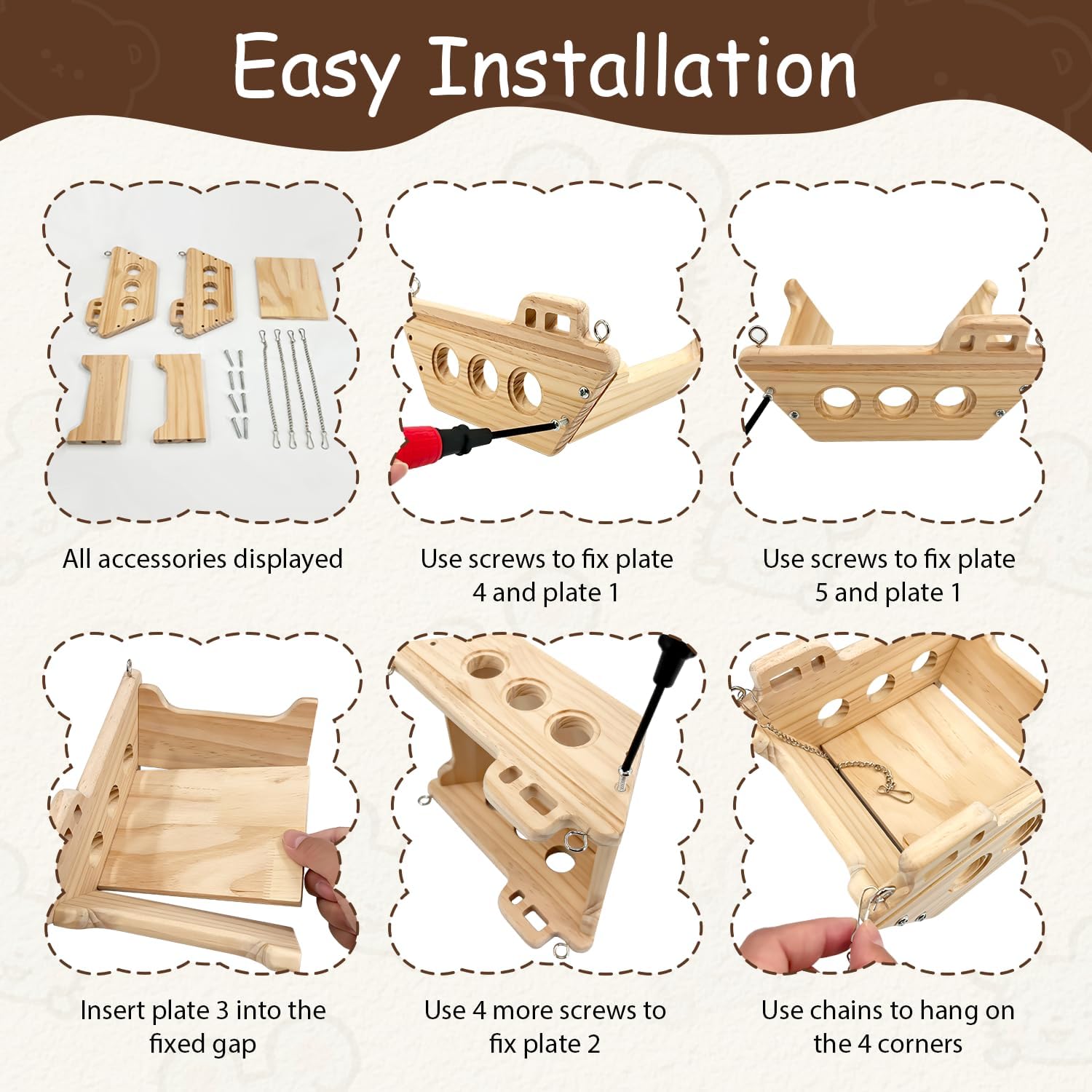 Easy Installation

All accessories displayed

Use screws to fix plate 4 and plate 1

Use screws to fix plate 5 and plate 1

Insert plate 3 into the fixed gap

Use 4 more screws to fix plate 2

Use chains to hang on the 4 corners