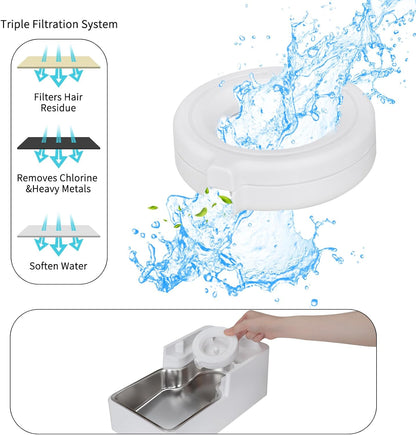 Triple Filtration System

Filters Hair Residue

Removes Chlorine &Heavy Metals

Soften Water