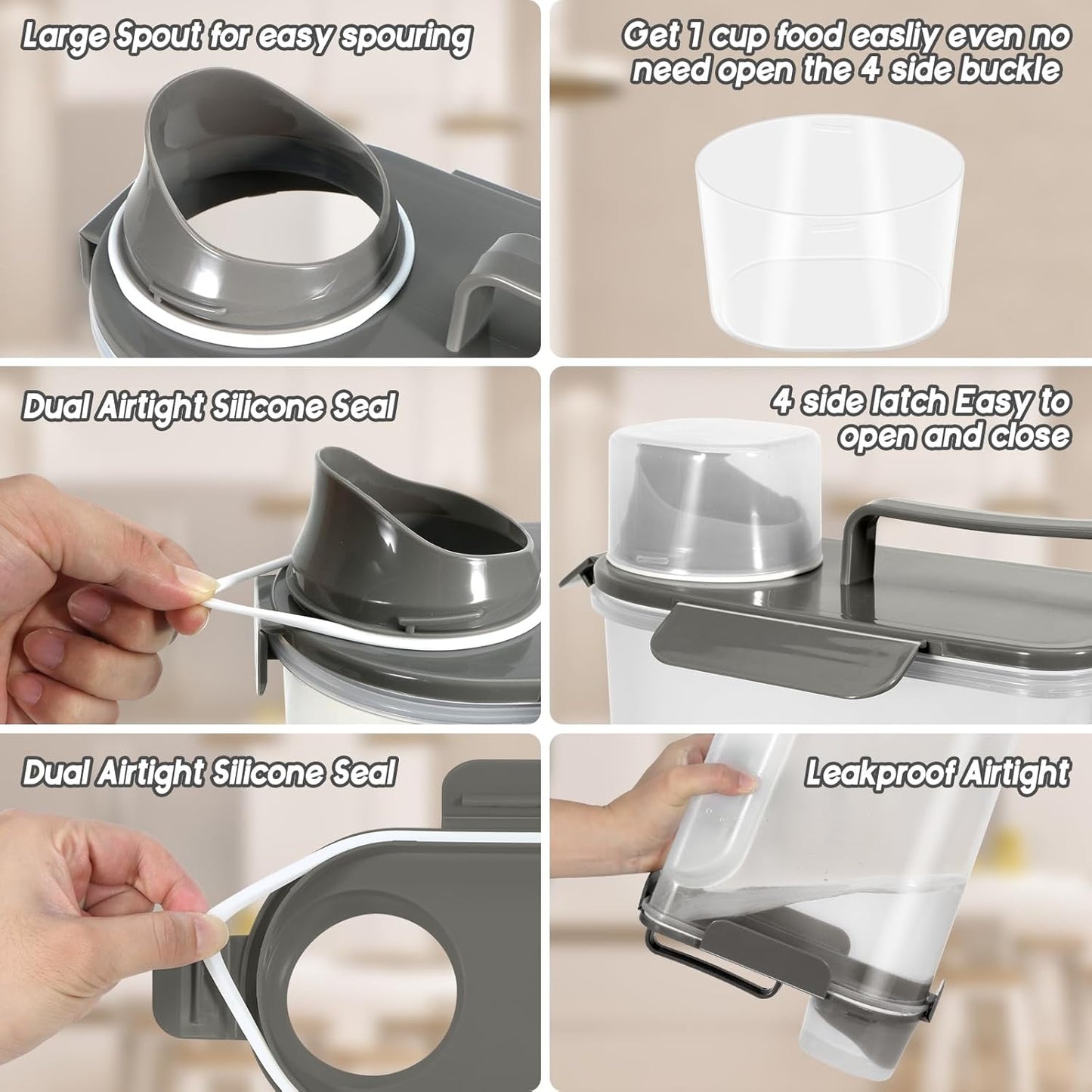 Large Spout for easy spouring

Get 1 cup food easliy even no need open the 4 side buckle

Dual Airtight Silicone Seal

4 side latch Easy to open and close

Dual Airtight Silicone Seal

Leakproof Airtight