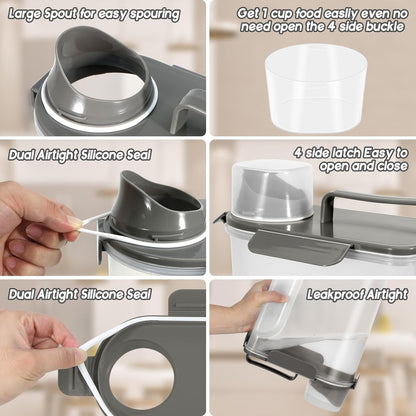 Large Spout for easy spouring

Get 1 cup food easily even no need open the 4 side buckle

Dual Airtight Silicone Seal

4 side latch Easy to open and close

Dual Airtight Silicone Seal

Leakproof Airtight