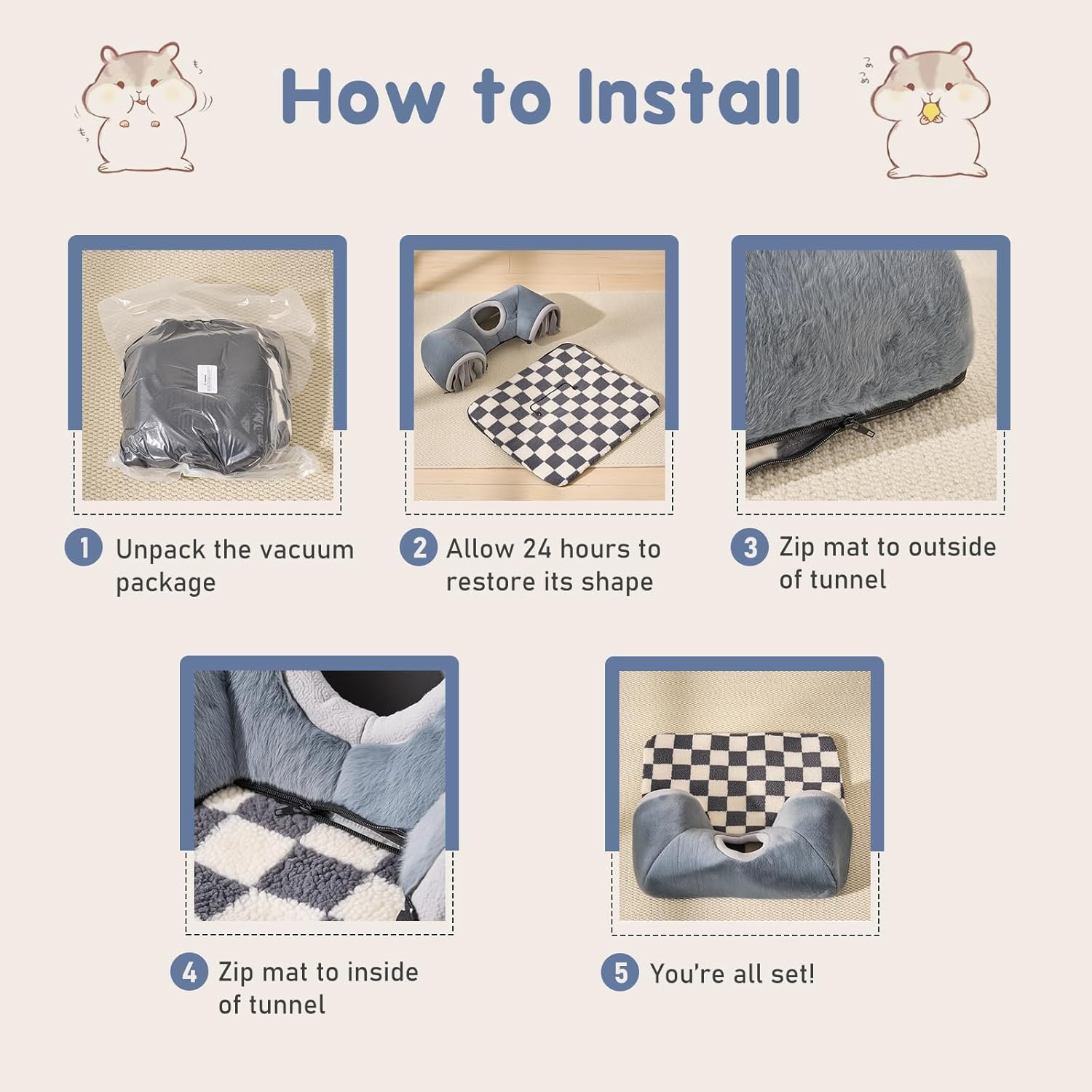 How to Install

1 Unpack the vacuum package

2 Allow 24 hours to restore its shape

3 Zip mat to outside of tunnel

4 Zip mat to inside of tunnel

5 You're all set!