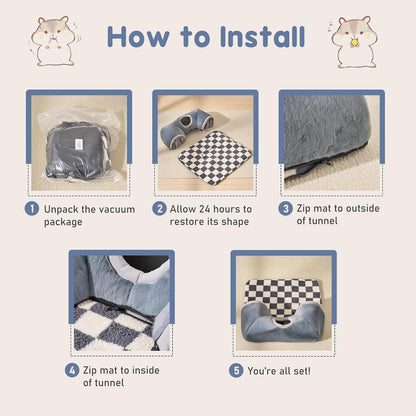 How to Install

1 Unpack the vacuum package

2 Allow 24 hours to restore its shape

3 Zip mat to outside of tunnel

4 Zip mat to inside of tunnel

5 You're all set!