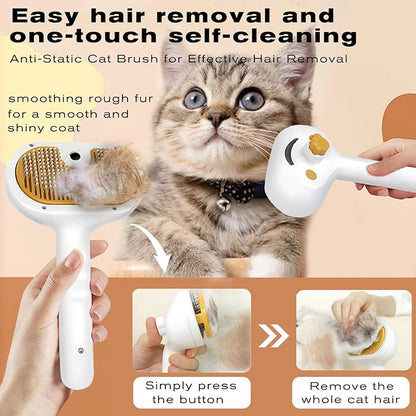 Easy hair removal and one-touch self-cleaning

Anti-Static Cat Brush for Effective Hair Removal

smoothing rough fur for a smooth and shiny coat

Simply press the button

Remove the whole cat hair