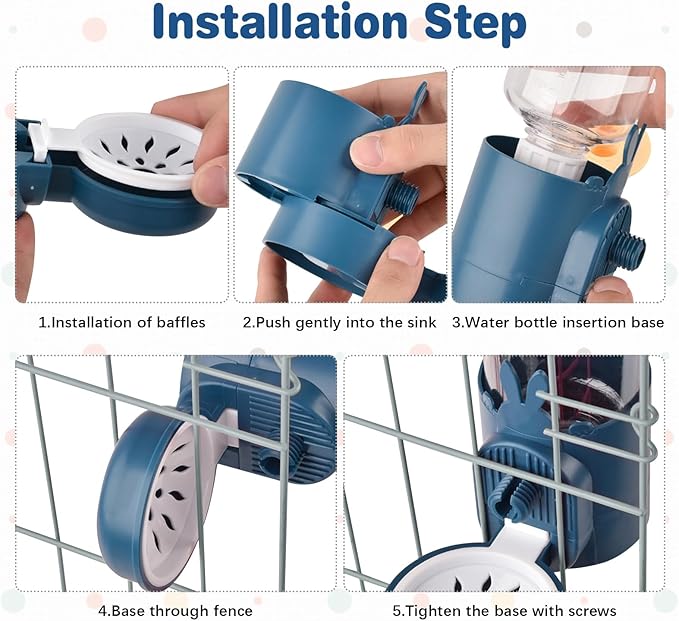 Installation Step

1.Installation of baffles

2.Push gently into the sink

3.Water bottle insertion base

4.Base through fence

5.Tighten the base with screws