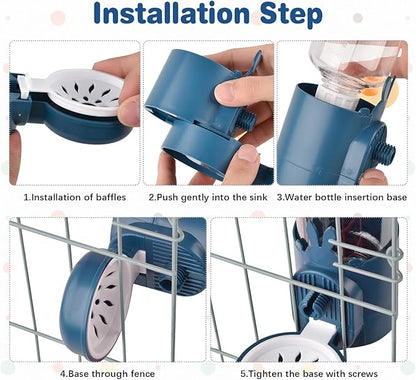 Installation Step

1.Installation of baffles

2.Push gently into the sink

3.Water bottle insertion base

4.Base through fence

5.Tighten the base with screws