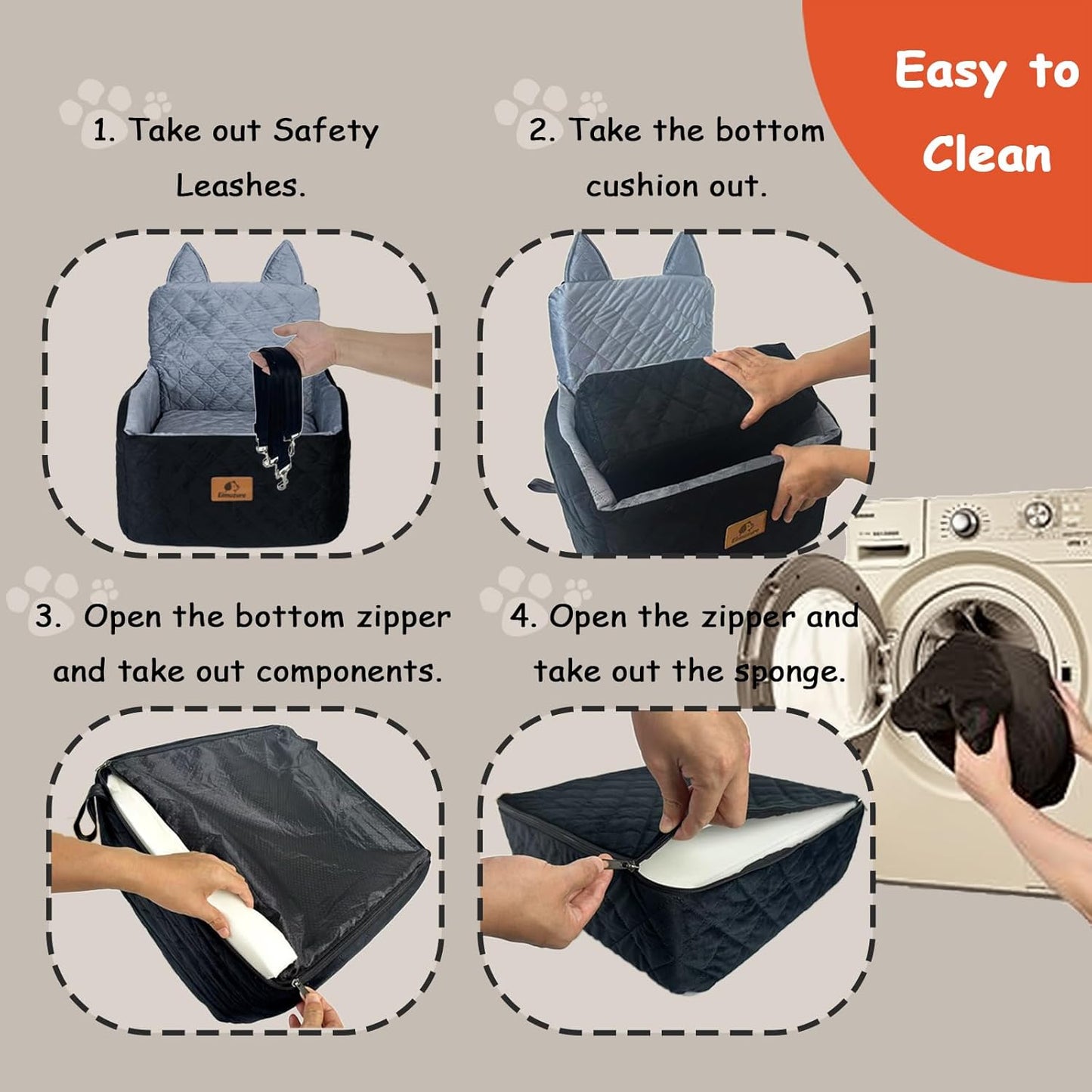 Easy to Clean

1. Take out Safety Leashes.

2. Take the bottom cushion out.

3. Open the bottom zipper and take out components.

4. Open the zipper and take out the sponge.