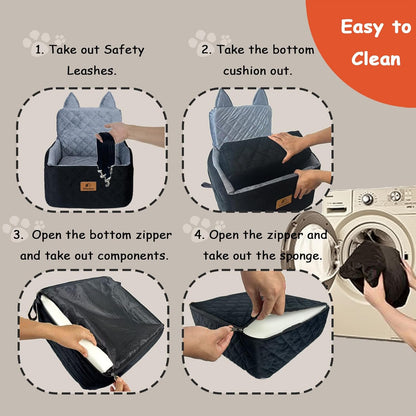 Easy to Clean

1. Take out Safety Leashes.

2. Take the bottom cushion out.

3. Open the bottom zipper and take out components.

4. Open the zipper and take out the sponge.