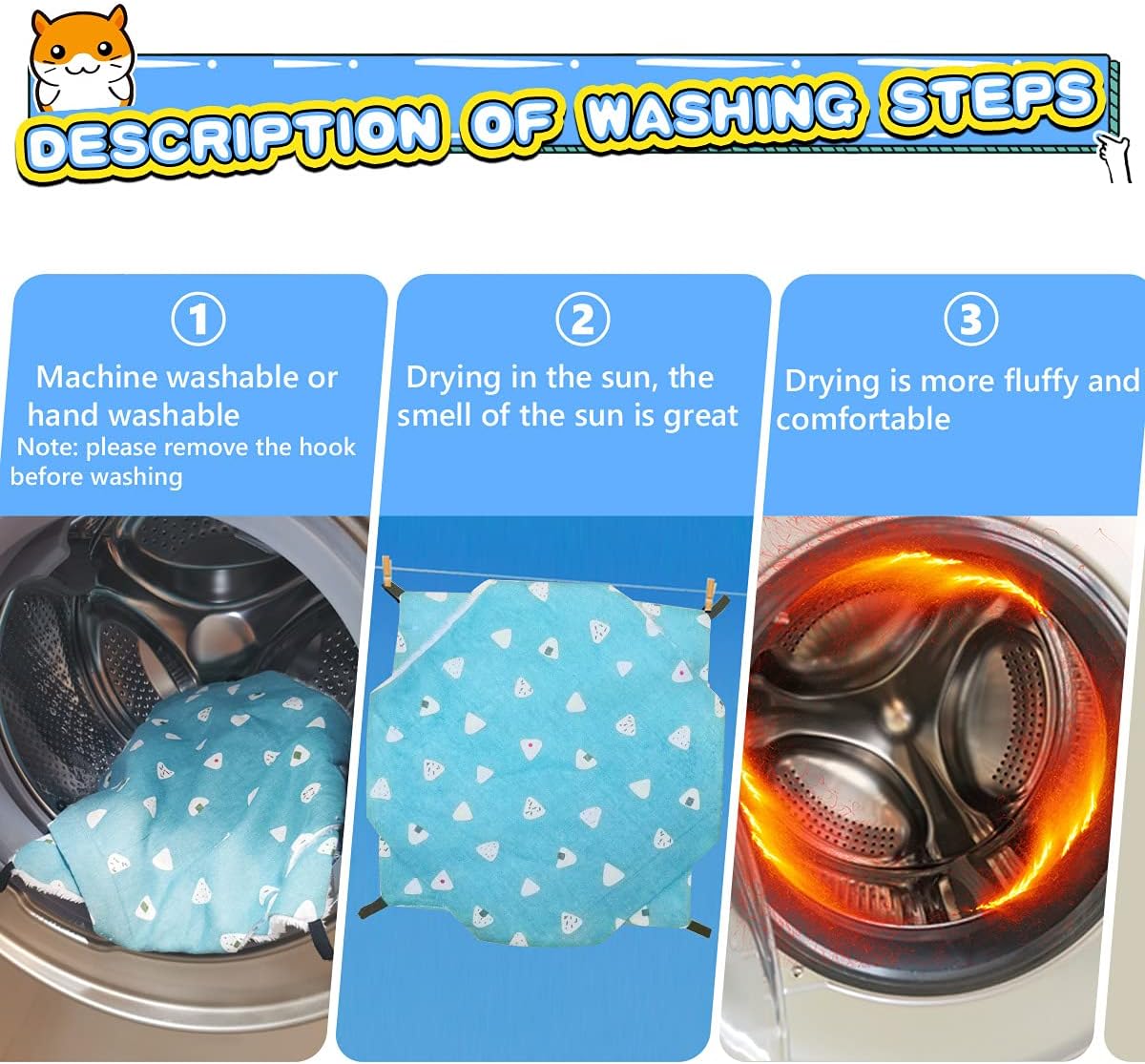 DESCRIPTION OF WASHING STEPS

①
Machine washable or hand washable
Note: please remove the hook before washing

②
Drying in the sun, the smell of the sun is great

③
Drying is more fluffy and comfortable