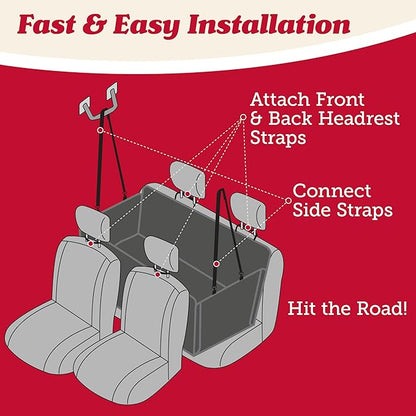 Fast & Easy Installation

Attach Front & Back Headrest Straps

Connect Side Straps

Hit the Road!