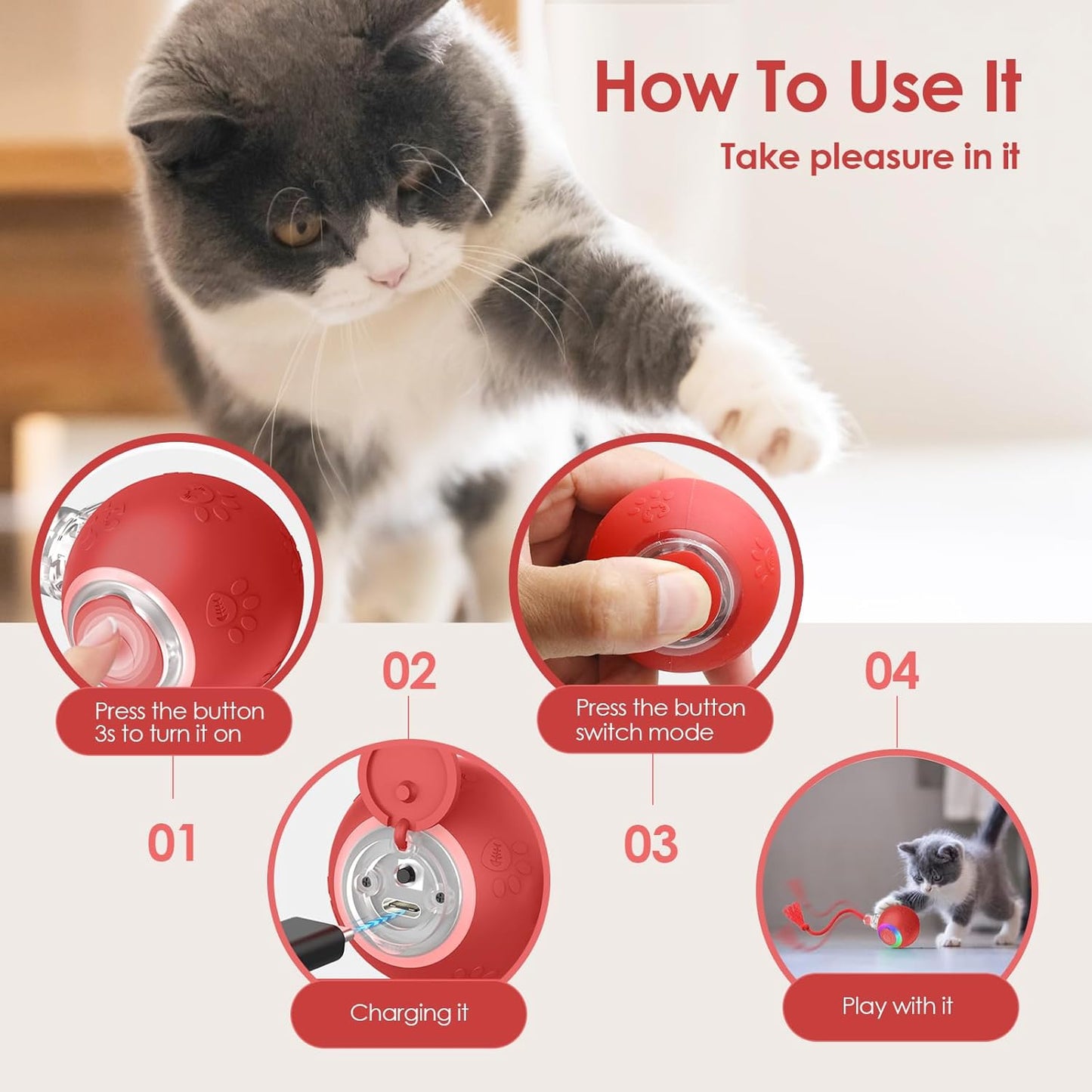 How To Use It
Take pleasure in it

Press the button 3s to turn it on

01

02

Charging it

Press the button switch mode

03

04

Play with it