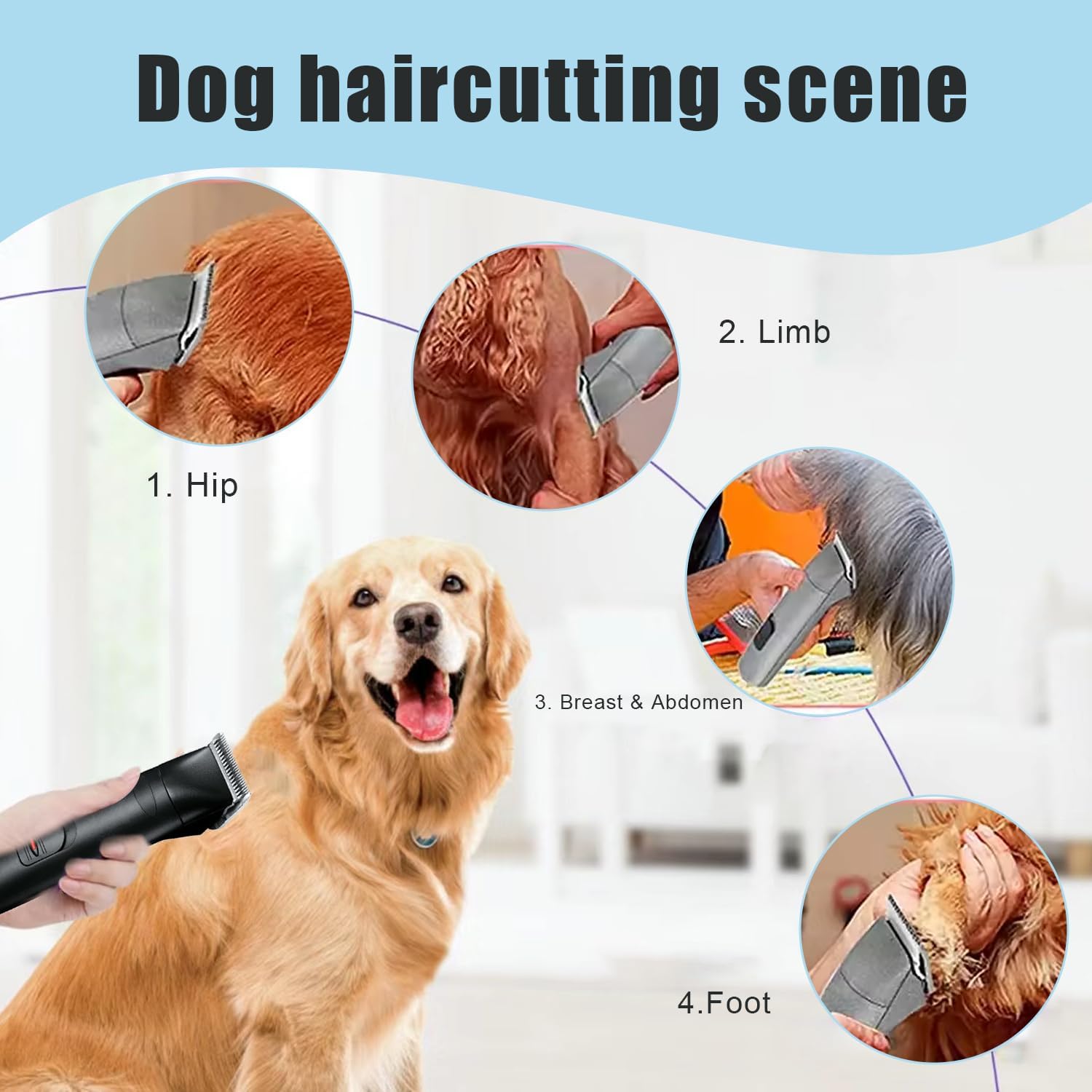 Dog haircutting scene

1. Hip

2. Limb

3. Breast & Abdomen

4.Foot