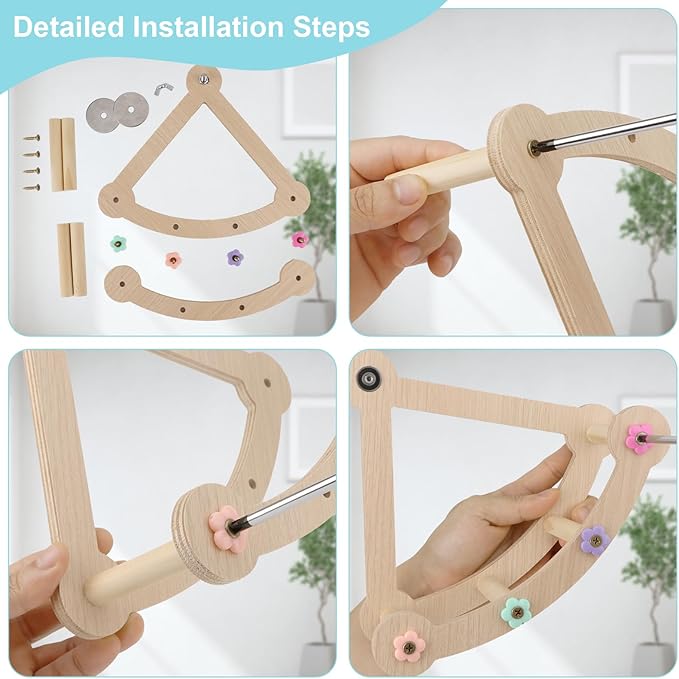 Detailed Installation Steps