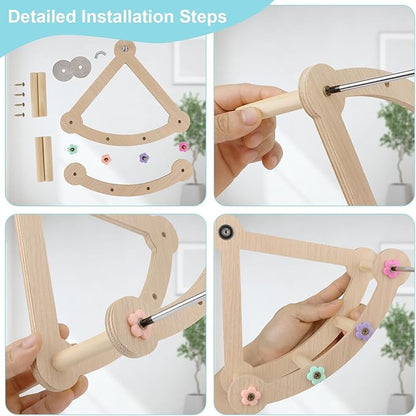 Detailed Installation Steps