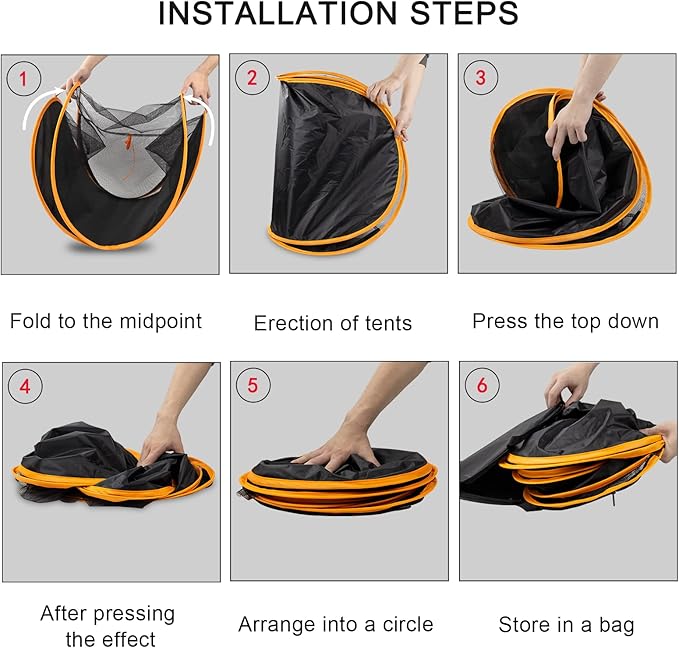 INSTALLATION STEPS

1

Fold to the midpoint

2

Erection of tents

3

Press the top down

4

After pressing the effect

5

Arrange into a circle

6

Store in a bag