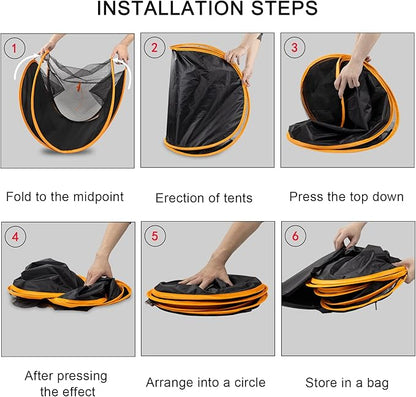 INSTALLATION STEPS

1

Fold to the midpoint

2

Erection of tents

3

Press the top down

4

After pressing the effect

5

Arrange into a circle

6

Store in a bag