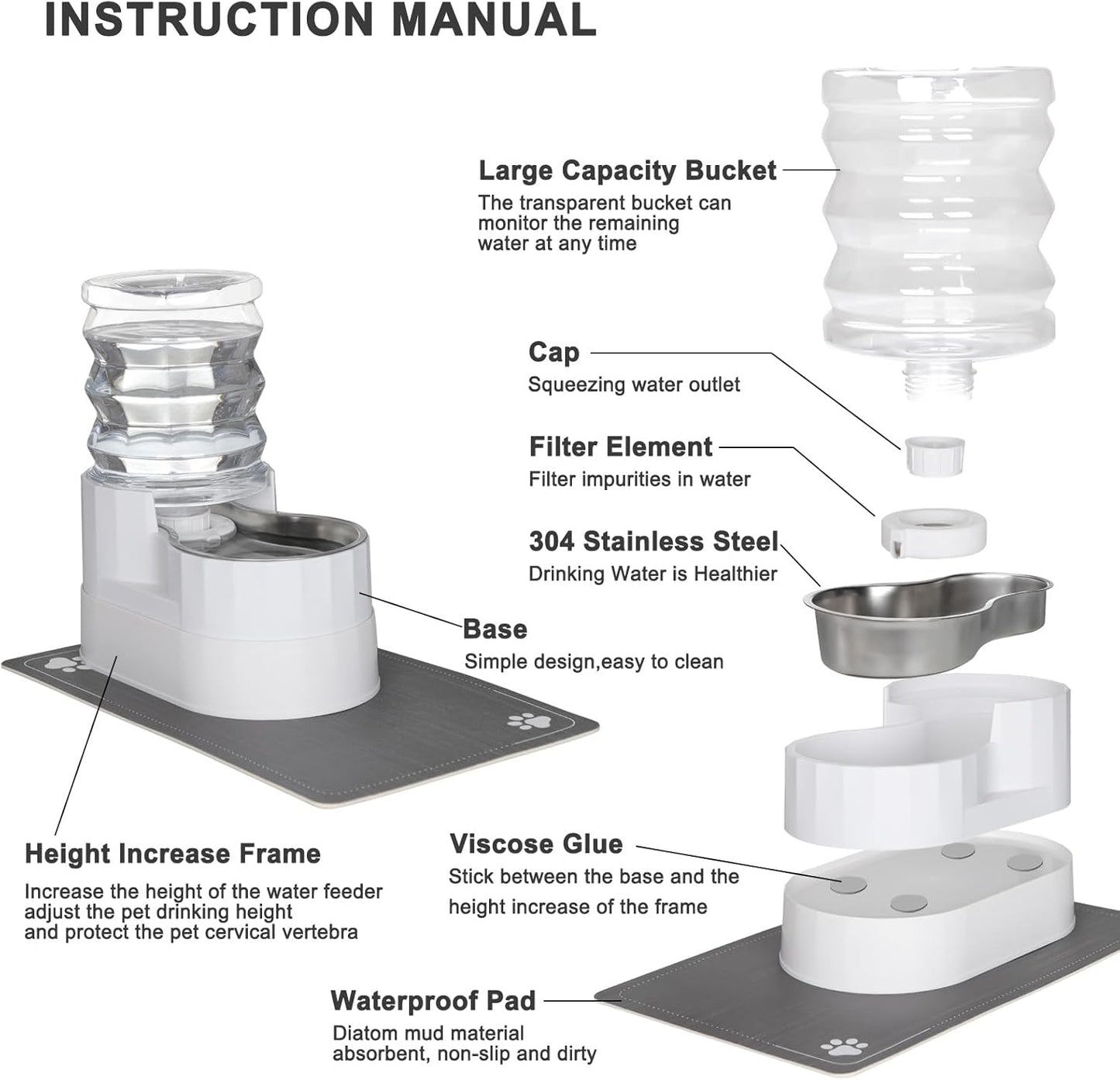 INSTRUCTION MANUAL

Large Capacity Bucket
The transparent bucket can monitor the remaining water at any time

Cap
Squeezing water outlet

Filter Element
Filter impurities in water

304 Stainless Steel
Drinking Water is Healthier

Base
Simple design,easy to clean

Height Increase Frame
Increase the height of the water feeder adjust the pet drinking height and protect the pet cervical vertebra

Viscose Glue
Stick between the base and the height increase of the frame

Waterproof Pad
Diatom mud material absorbent, non-slip and dirty