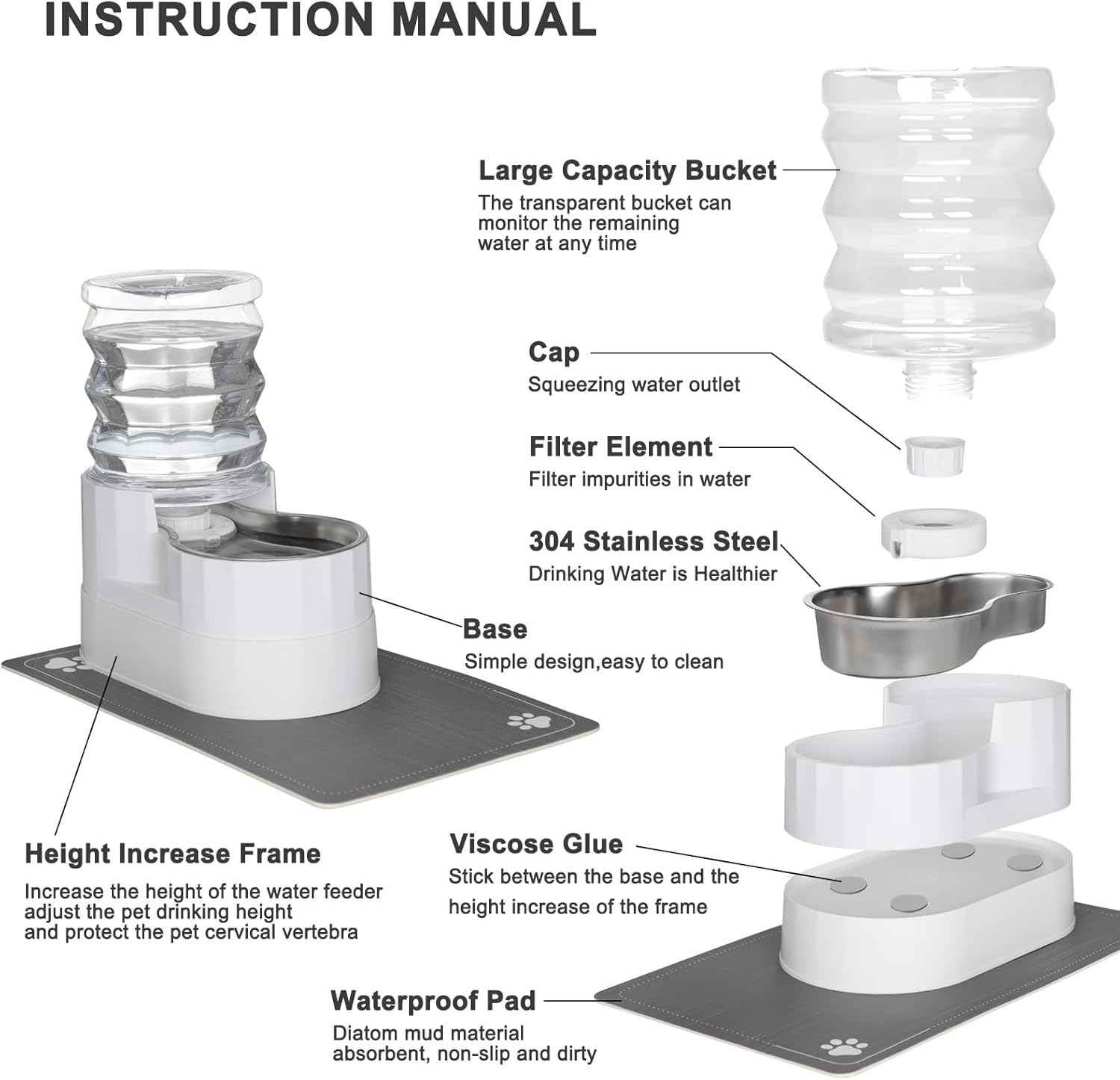 INSTRUCTION MANUAL

Large Capacity Bucket
The transparent bucket can monitor the remaining water at any time

Cap
Squeezing water outlet

Filter Element
Filter impurities in water

304 Stainless Steel
Drinking Water is Healthier

Base
Simple design,easy to clean

Height Increase Frame
Increase the height of the water feeder adjust the pet drinking height and protect the pet cervical vertebra

Viscose Glue
Stick between the base and the height increase of the frame

Waterproof Pad
Diatom mud material absorbent, non-slip and dirty