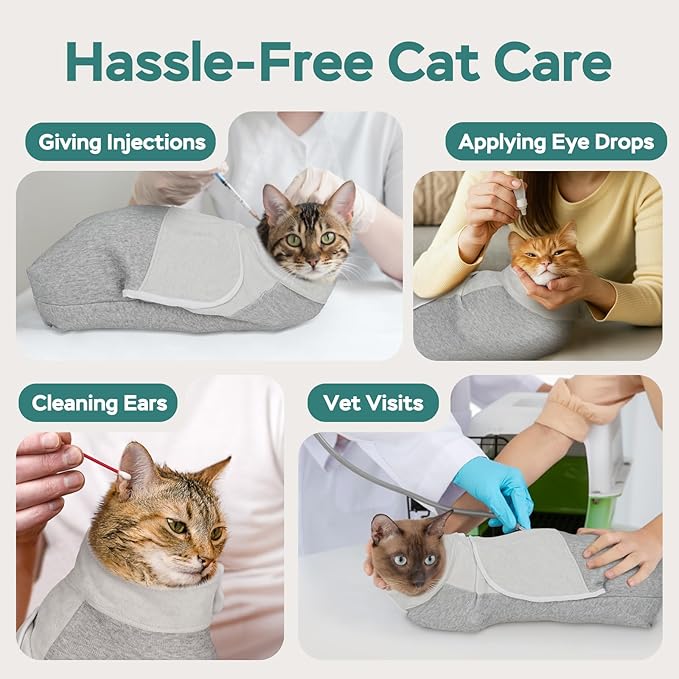 Hassle-Free Cat Care

Giving Injections

Applying Eye Drops

Cleaning Ears

Vet Visits