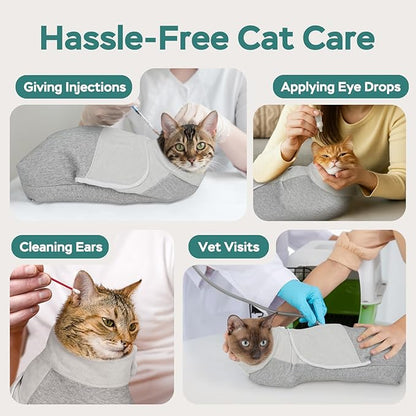 Hassle-Free Cat Care

Giving Injections

Applying Eye Drops

Cleaning Ears

Vet Visits