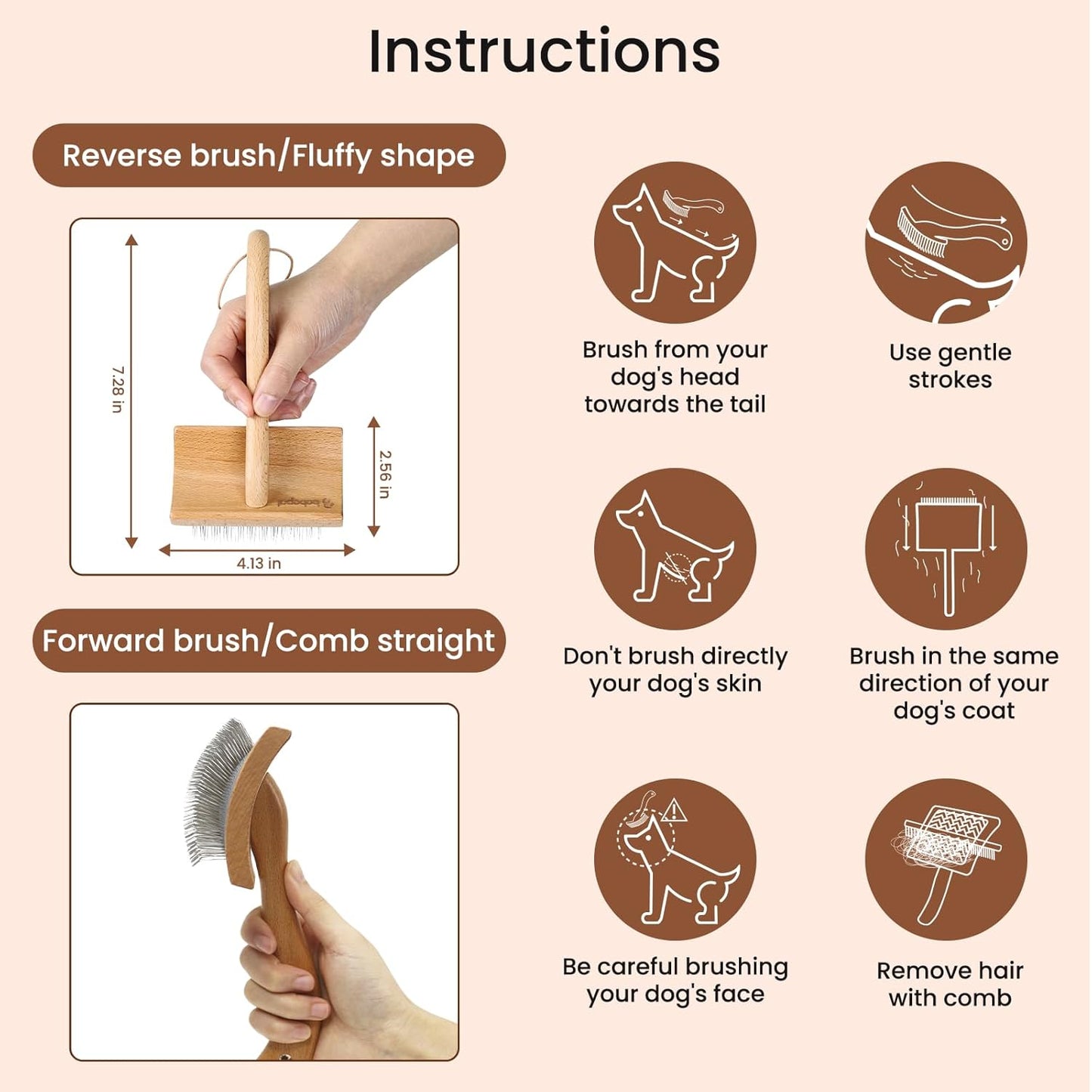 Instructions

Reverse brush/Fluffy shape

7.28 in

2.56 in

4.13 in

Forward brush/Comb straight

Brush from your dog's head towards the tail

Use gentle strokes

Don't brush directly your dog's skin

Brush in the same direction of your dog's coat

Be careful brushing your dog's face

Remove hair with comb