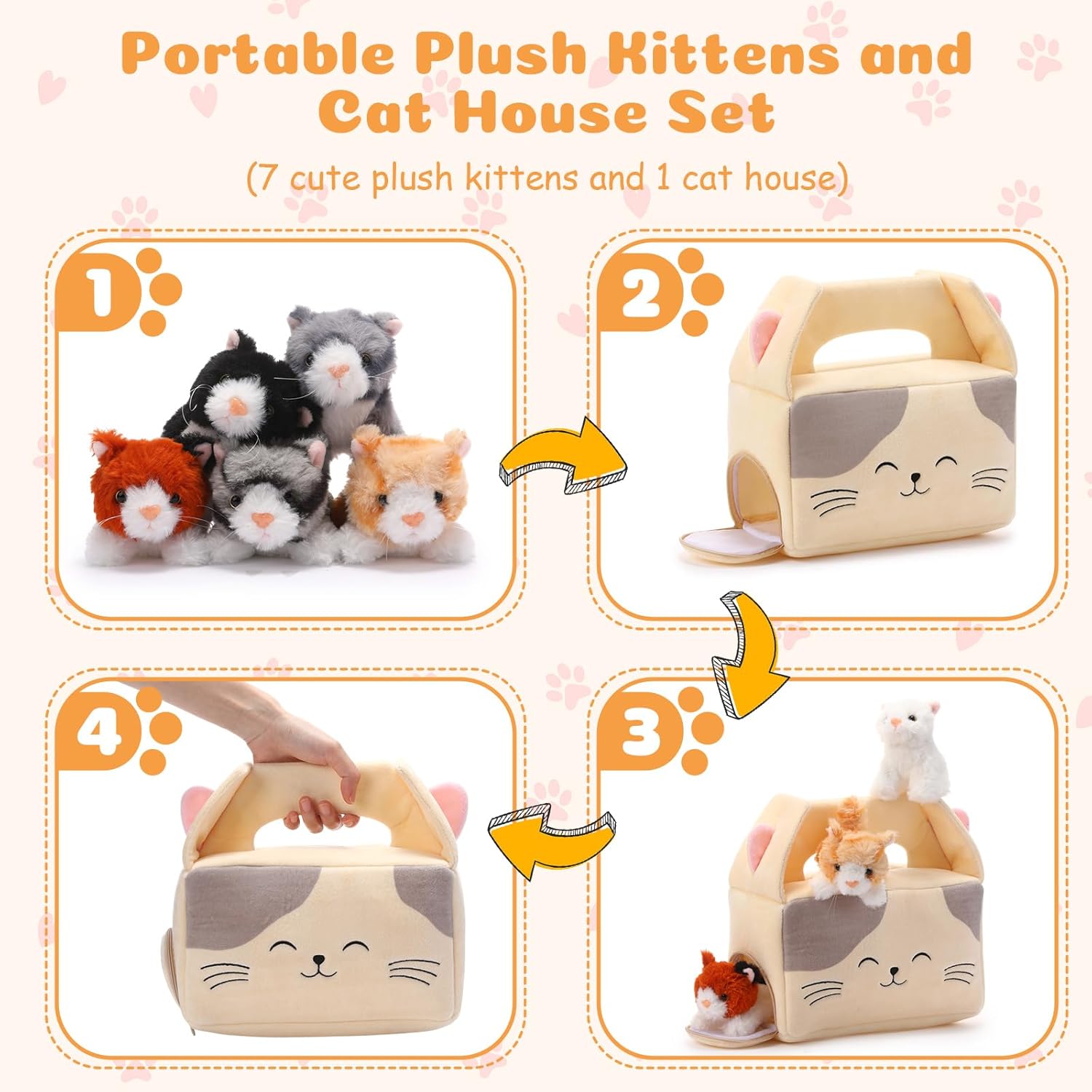 Portable Plush Kittens and Cat House Set

(7 cute plush kittens and 1 cat house)

1

2

4

3