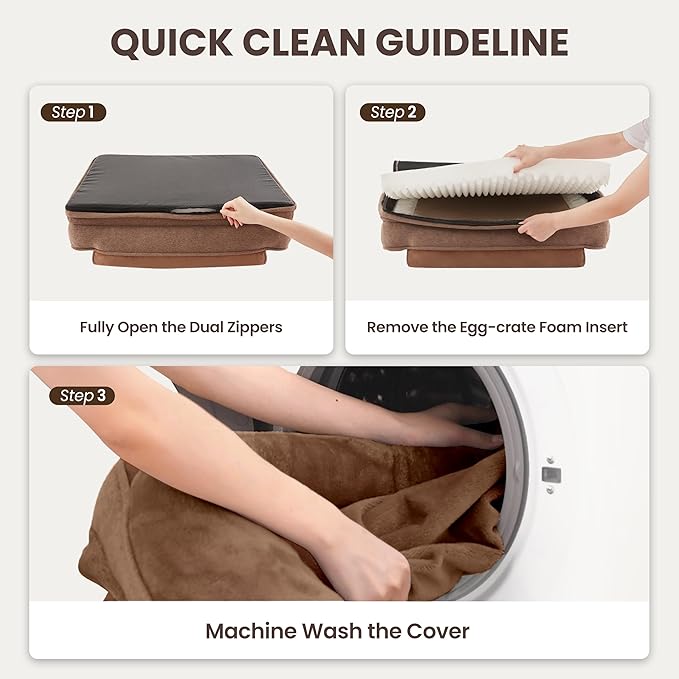 QUICK CLEAN GUIDELINE

Step 1

Fully Open the Dual Zippers

Step 2

Remove the Egg-crate Foam Insert

Step 3

Machine Wash the Cover