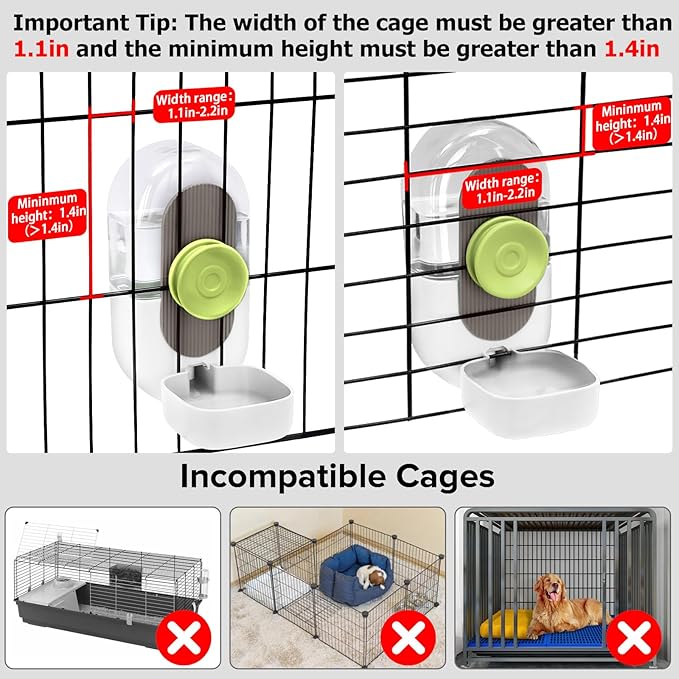 Important Tip: The width of the cage must be greater than 1.1in and the minimum height must be greater than 1.4in

Width range: 1.1in-2.2in

Mininmum height: 1.4in (>1.4in)

Mininmum height: 1.4in (>1.4in)

Width range: 1.1in-2.2in

Incompatible Cages