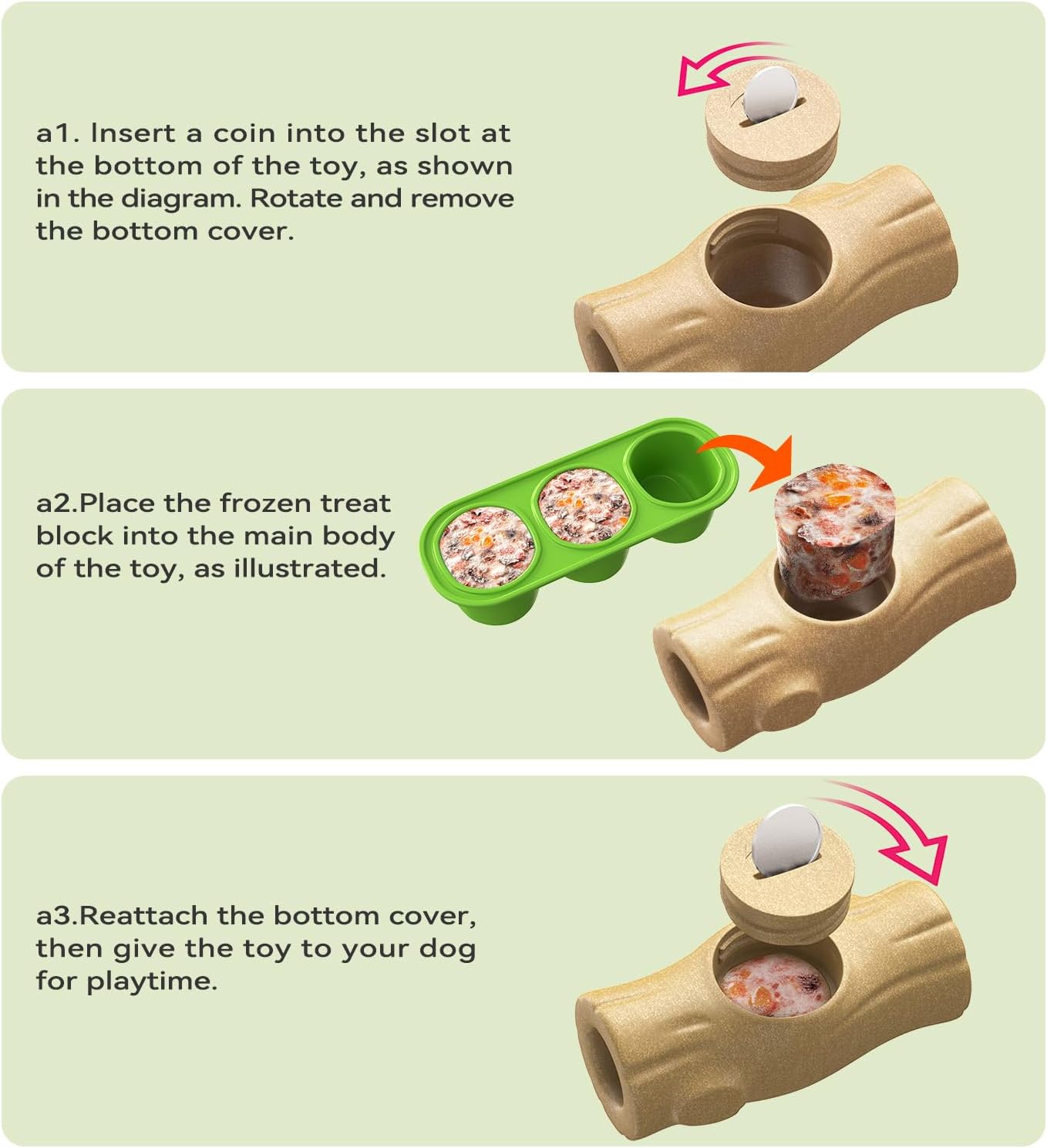 a1. Insert a coin into the slot at the bottom of the toy, as shown in the diagram. Rotate and remove the bottom cover.

a2.Place the frozen treat block into the main body of the toy, as illustrated.

a3.Reattach the bottom cover, then give the toy to your dog for playtime.