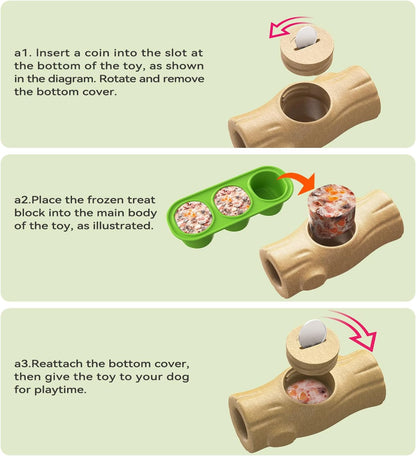 a1. Insert a coin into the slot at the bottom of the toy, as shown in the diagram. Rotate and remove the bottom cover.

a2.Place the frozen treat block into the main body of the toy, as illustrated.

a3.Reattach the bottom cover, then give the toy to your dog for playtime.