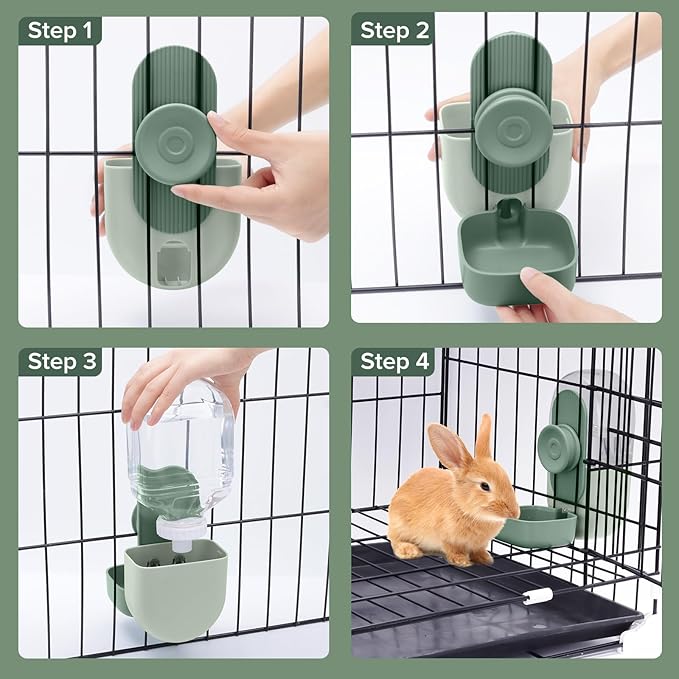 Step 1

Step 2

Step 3

Step 4