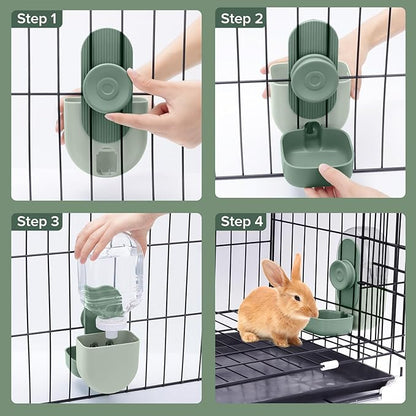 Step 1

Step 2

Step 3

Step 4