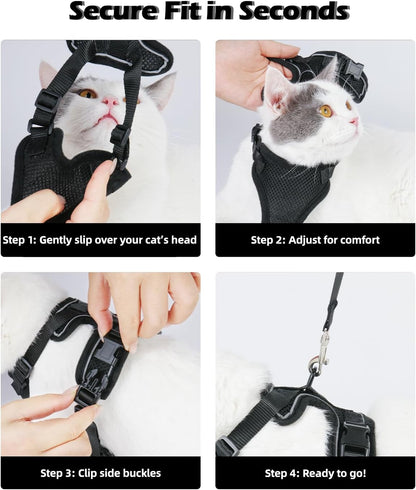 Secure Fit in Seconds

Step 1: Gently slip over your cat's head

Step 2: Adjust for comfort

Step 3: Clip side buckles

Step 4: Ready to go!