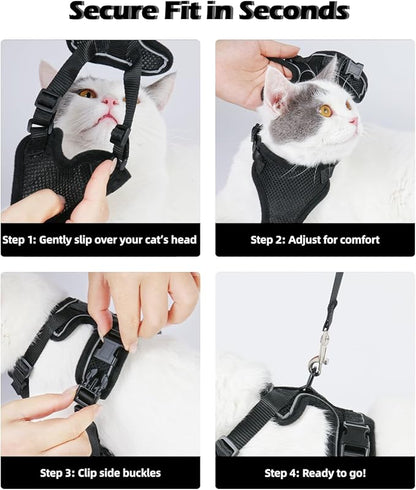 Secure Fit in Seconds

Step 1: Gently slip over your cat's head

Step 2: Adjust for comfort

Step 3: Clip side buckles

Step 4: Ready to go!