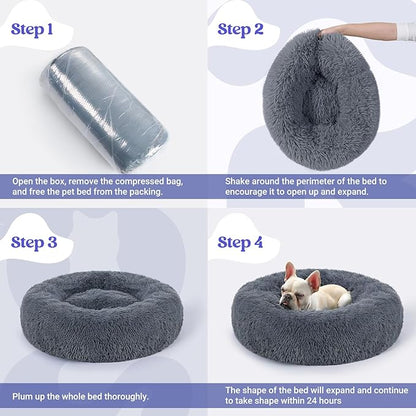 Step 1

Open the box, remove the compressed bag, and free the pet bed from the packing.

Step 2

Shake around the perimeter of the bed to encourage it to open up and expand.

Step 3

Plum up the whole bed thoroughly.

Step 4

The shape of the bed will expand and continue to take shape within 24 hours