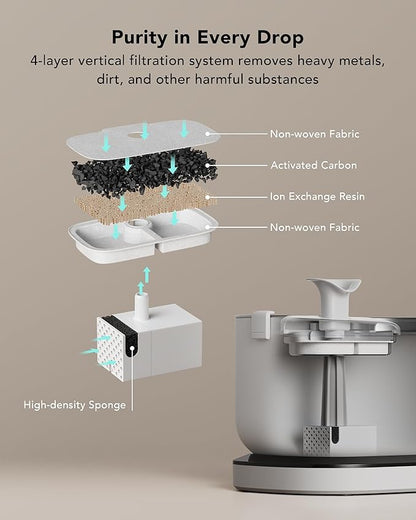 Purity in Every Drop

4-layer vertical filtration system removes heavy metals, dirt, and other harmful substances

Non-woven Fabric

Activated Carbon

Ion Exchange Resin

Non-woven Fabric

High-density Sponge